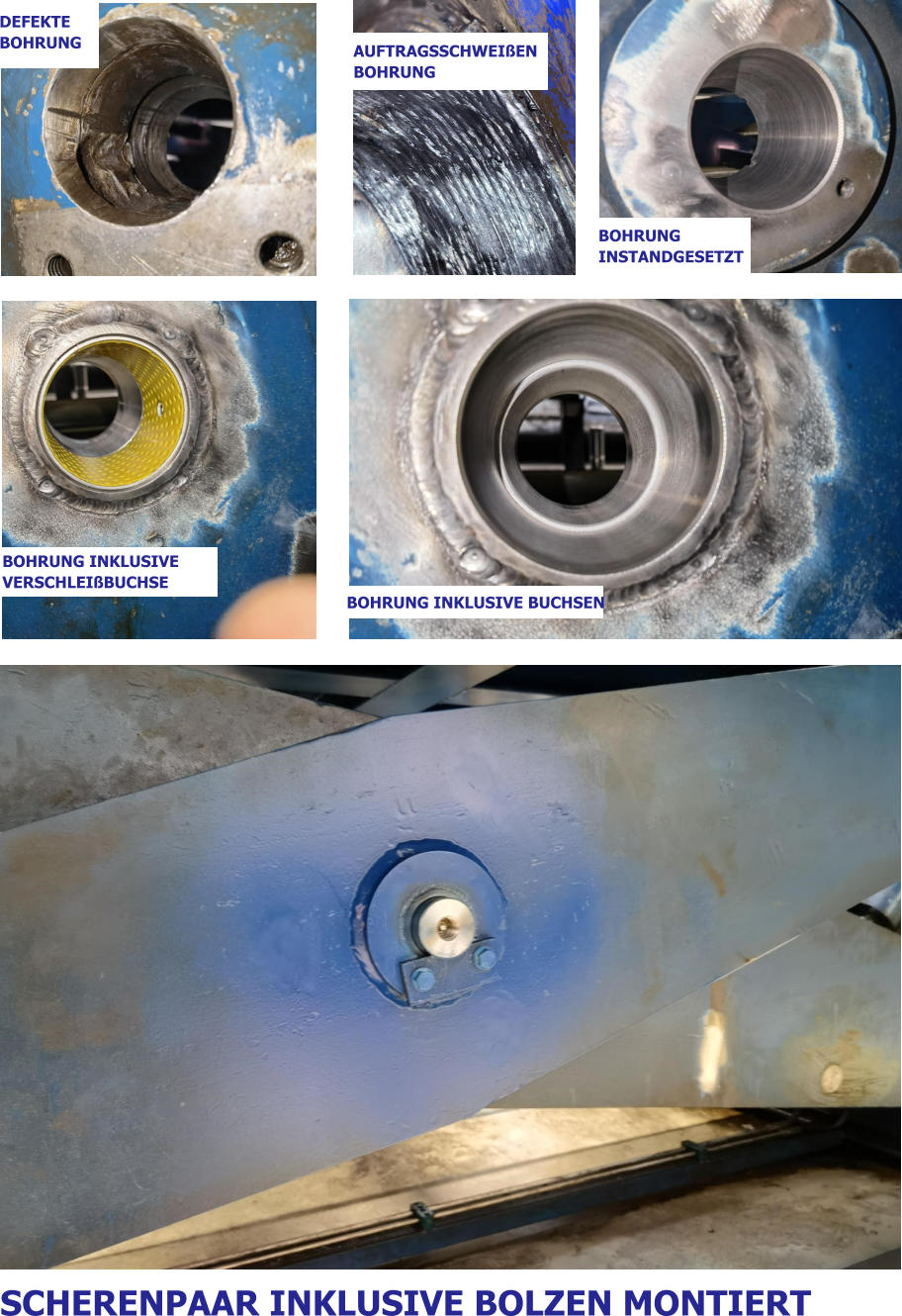 DEFEKTE BOHRUNG

AUFTRAGSSCHWEIßEN BOHRUNG

BOHRUNG INSTANDGESETZT

BOHRUNG INKLUSIVE VERSCHLEIßBUCHSE

BOHRUNG INKLUSIVE BUCHSEN

SCHERENPAAR INKLUSIVE BOLZEN MONTIERT